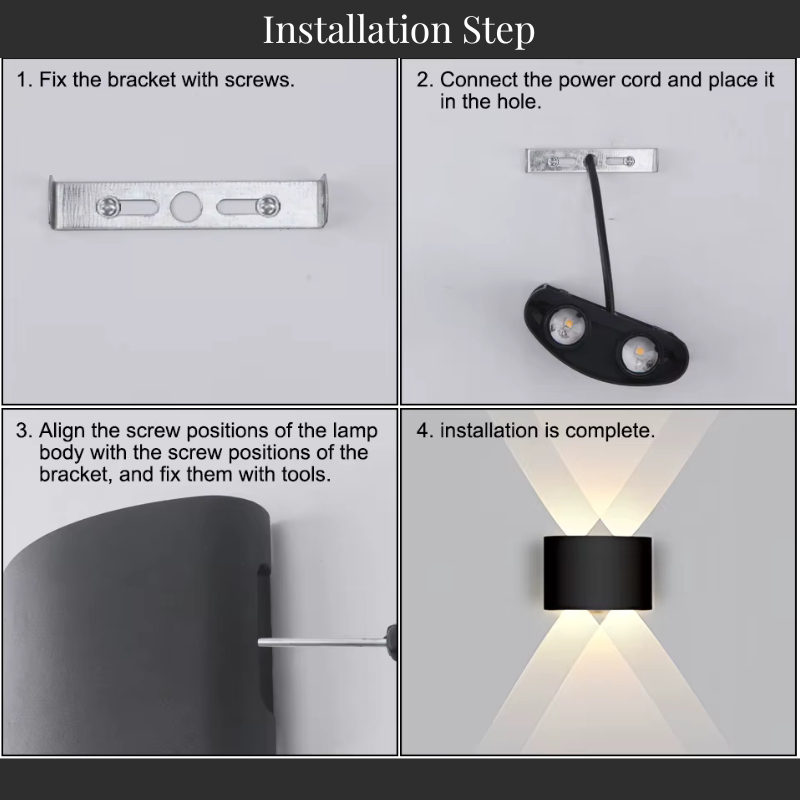 Installation Step

1. Fix the bracket with screws.

2. Connect the power cord and place it in the hole.

3. Align the screw positions of the lamp body with the screw positions of the bracket, and fix them with tools.

4. installation is complete.