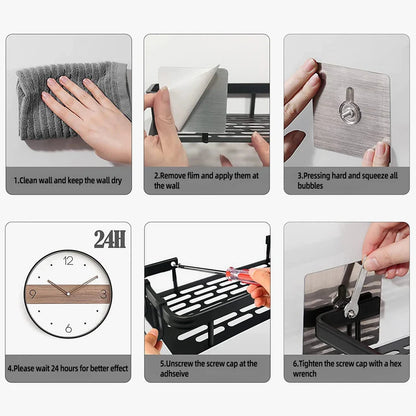 1.Clean wall and keep the wall dry

2.Remove flim and apply them at the wall

3.Pressing hard and squeeze all bubbles

24H

12
3
6
9

4.Please wait 24 hours for better effect

5.Unscrew the screw cap at the adhseive

6.Tighten the screw cap with a hex wrench